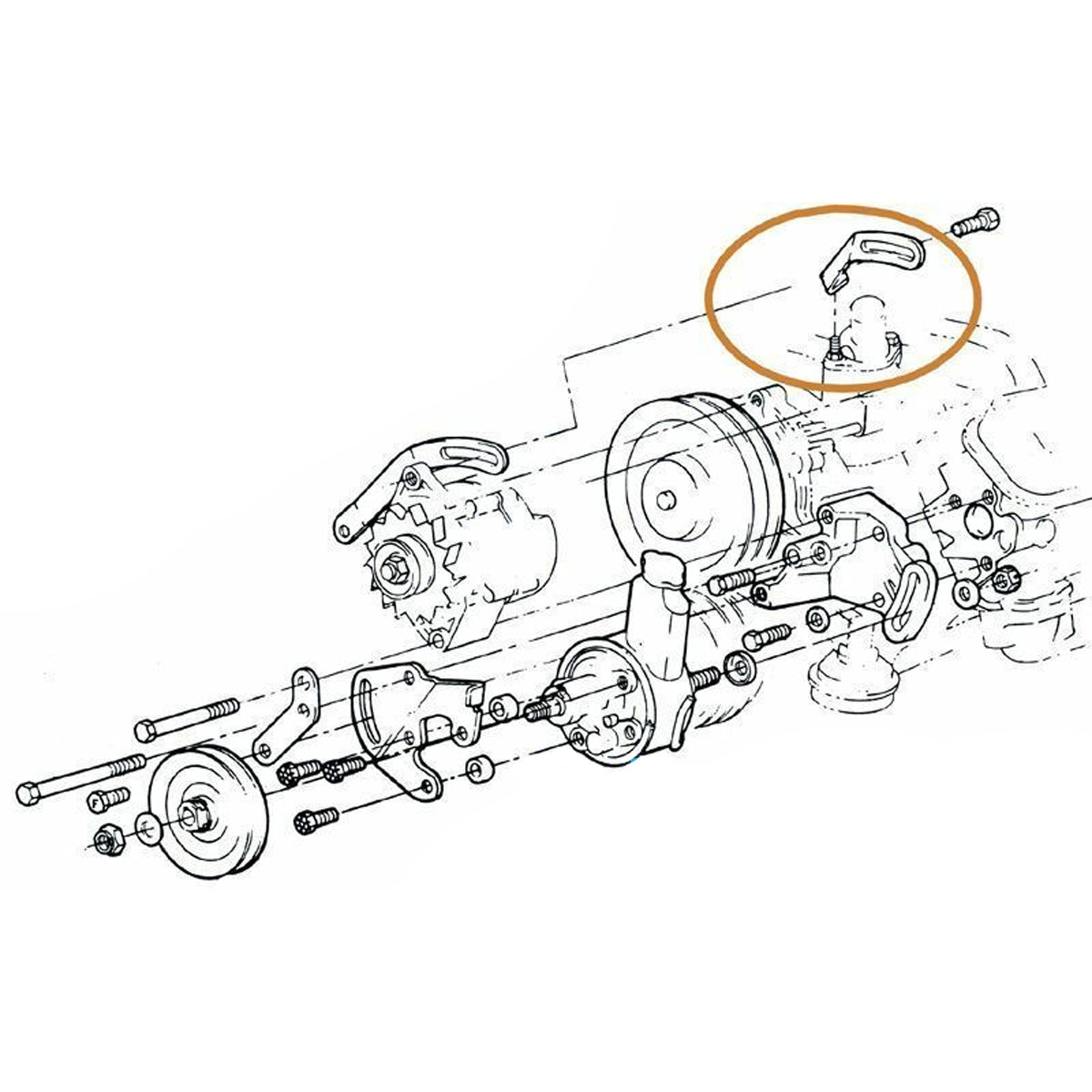 F