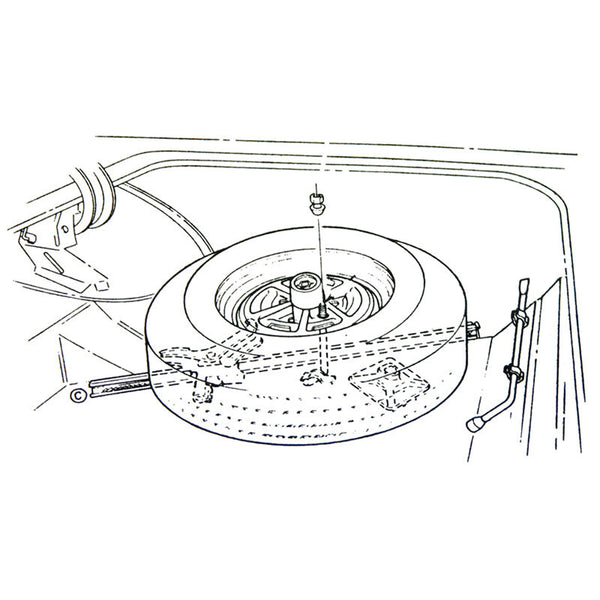 ©